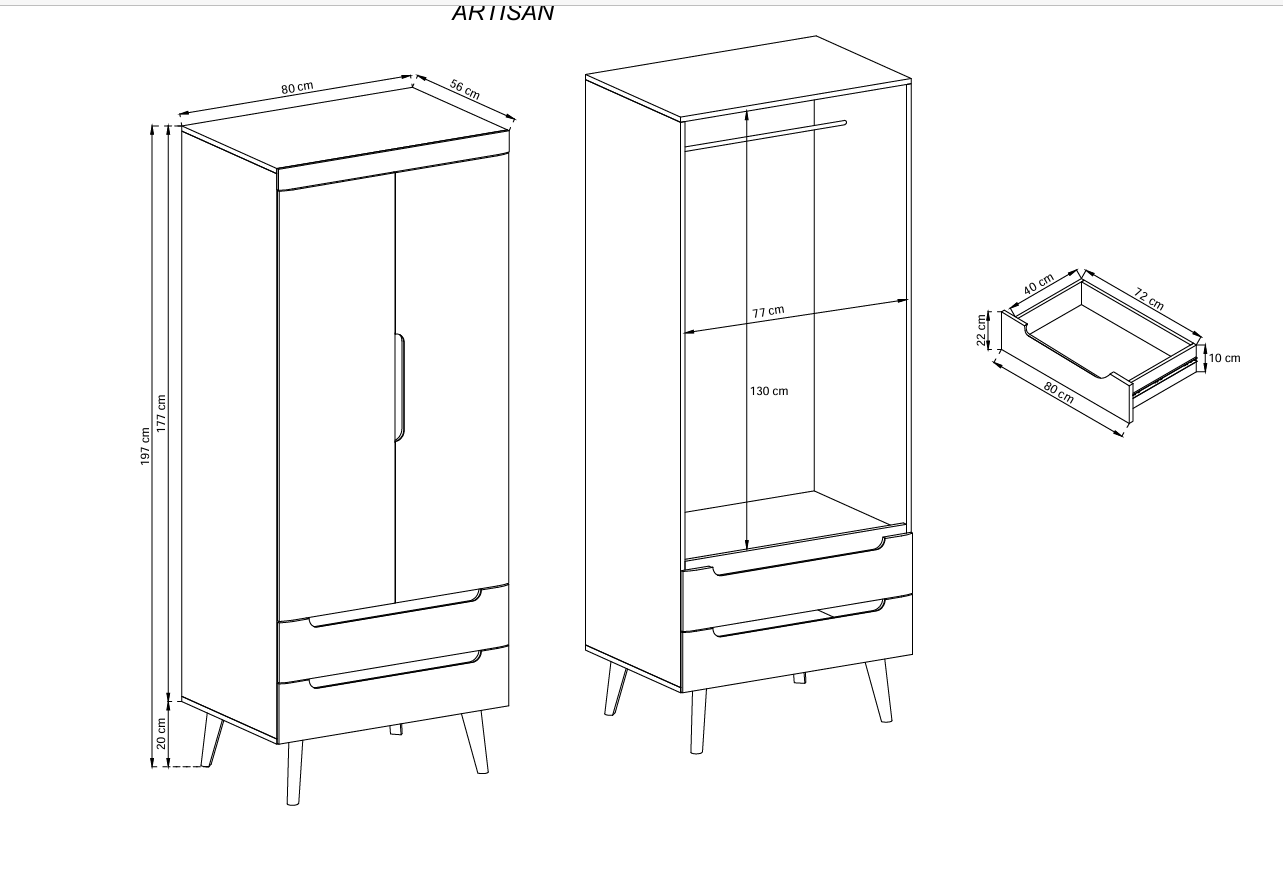 ARTISAN

80 cm
56 cm
197 cm
177 cm
20 cm

77 cm
130 cm

40 cm
72 cm
22 cm
10 cm
80 cm