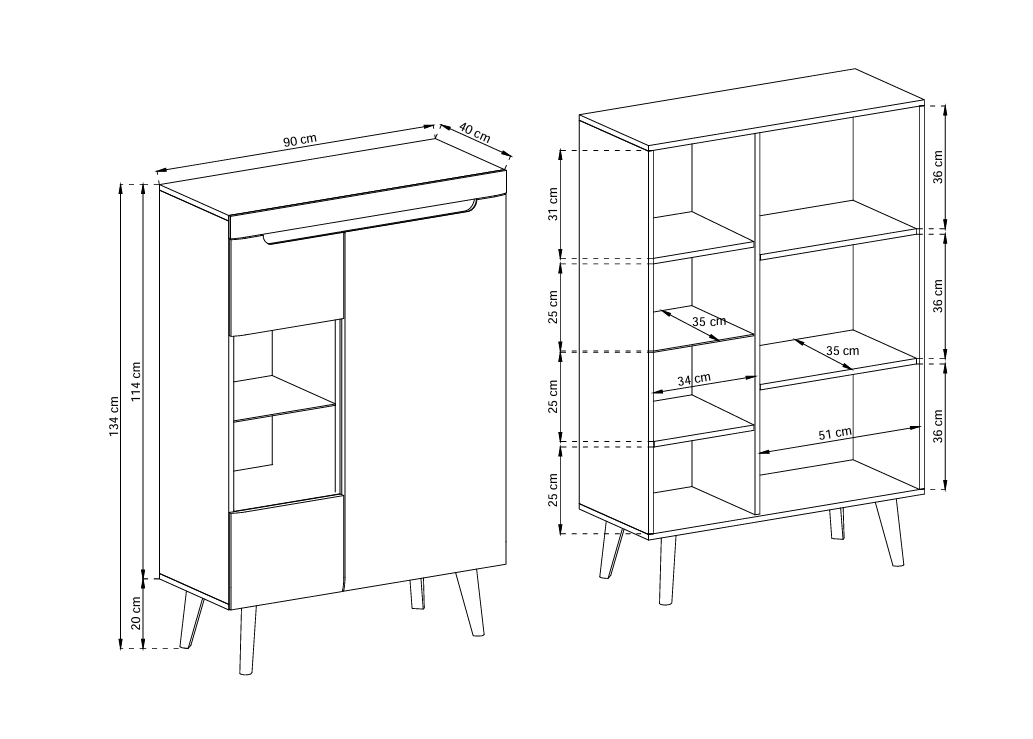 90 cm
40 cm
134 cm
114 cm
20 cm
31 cm
25 cm
25 cm
25 cm
35 cm
34 cm
35 cm
51 cm
36 cm
36 cm
36 cm