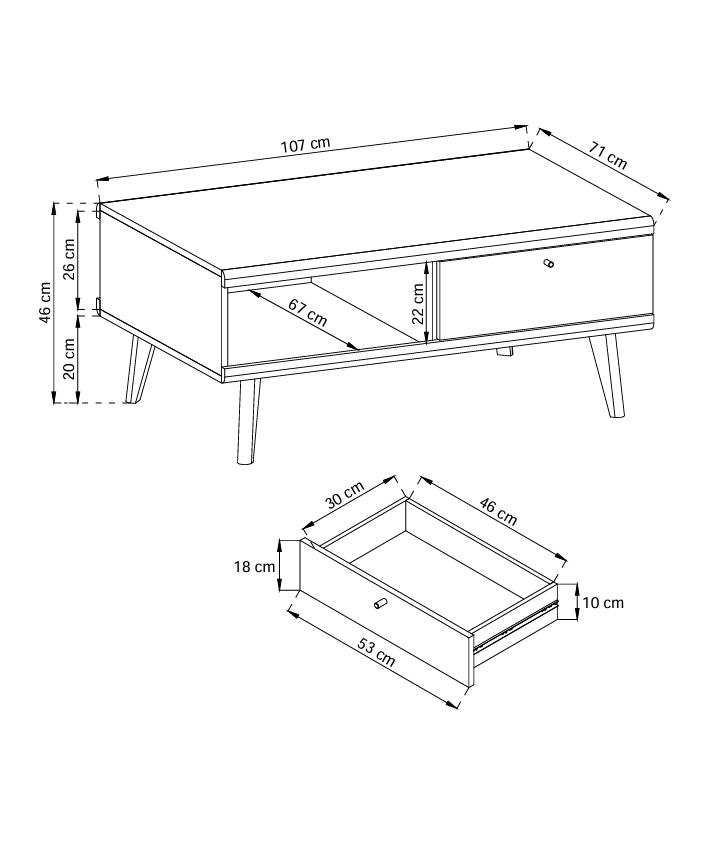 107 cm
71 cm
46 cm
26 cm
20 cm
67 cm
22 cm
30 cm
46 cm
18 cm
10 cm
53 cm